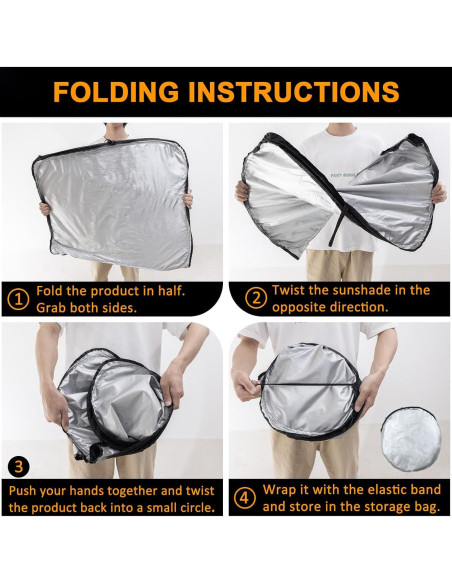 FOLDING INSTRUCTIONS

1 Fold the product in half. Grab both sides.

2 Twist the sunshade in the opposite direction.

3

Push your hands together and twist the product back into a small circle.

4 Wrap it with the elastic band and store in the storage bag.