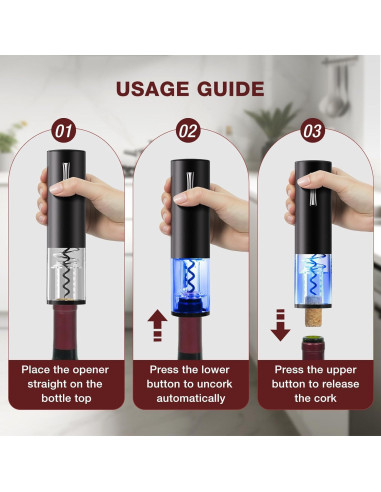 USAGE GUIDE

01

Place the opener straight on the bottle top

02

Press the lower button to uncork automatically

03

Press the upper button to release the cork