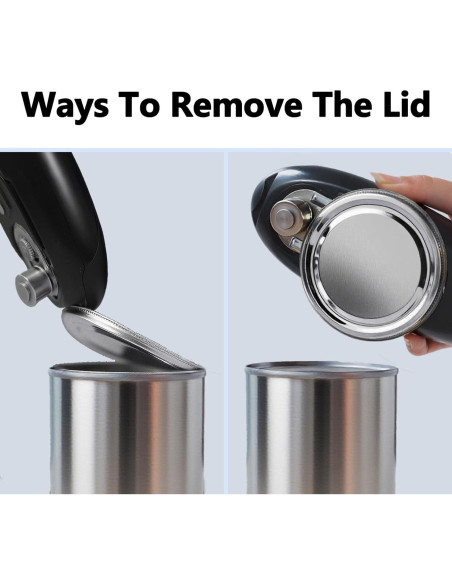 Ways To Remove The Lid