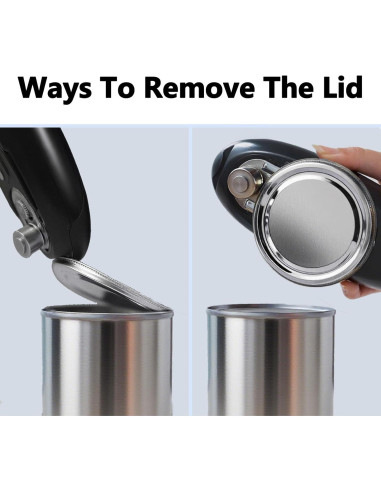 Ways To Remove The Lid