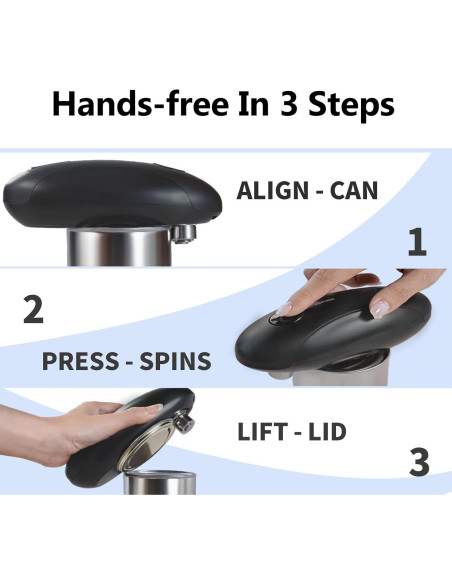 Hands-free In 3 Steps

ALIGN - CAN

1

2

PRESS - SPINS

LIFT - LID

3