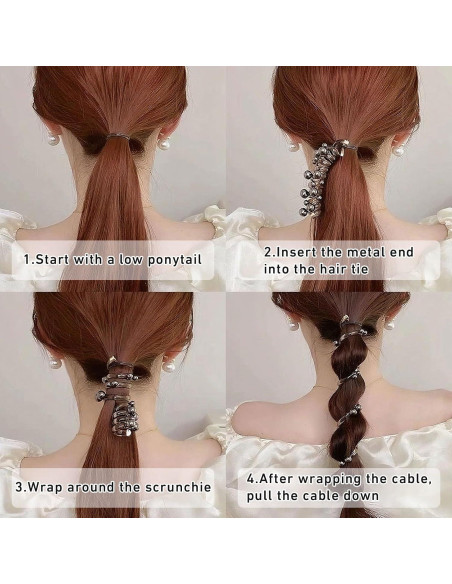 1.Start with a low ponytail

2.Insert the metal end into the hair tie

3.Wrap around the scrunchie

4.After wrapping the cable, pull the cable down