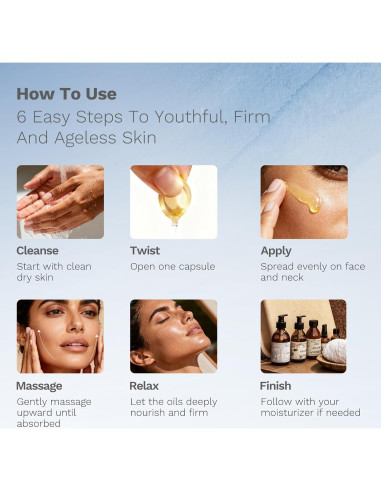 How To Use
6 Easy Steps To Youthful, Firm And Ageless Skin

Cleanse
Start with clean dry skin

Twist
Open one capsule

Apply
Spread evenly on face and neck

Massage
Gently massage upward until absorbed

Relax
Let the oils deeply nourish and firm

Finish
Follow with your moisturizer if needed