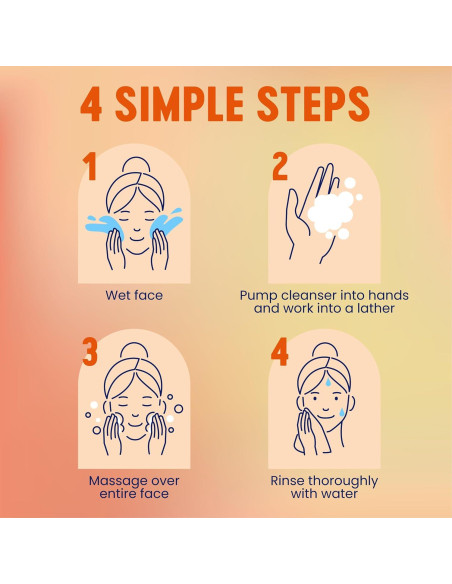 4 SIMPLE STEPS

1

Wet face

2

Pump cleanser into hands and work into a lather

3

Massage over entire face

4

Rinse thoroughly with water