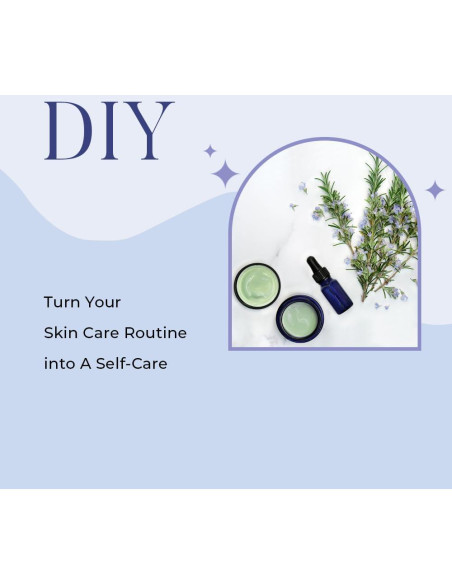 DIY

Turn Your
Skin Care Routine
into A Self-Care