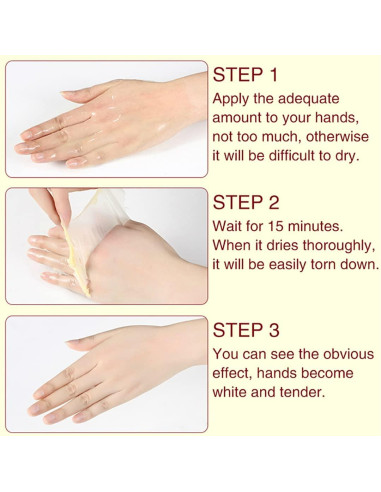 STEP 1
Apply the adequate amount to your hands, not too much, otherwise it will be difficult to dry.

STEP 2
Wait for 15 minutes. When it dries thoroughly, it will be easily torn down.

STEP 3
You can see the obvious effect, hands become white and tender.