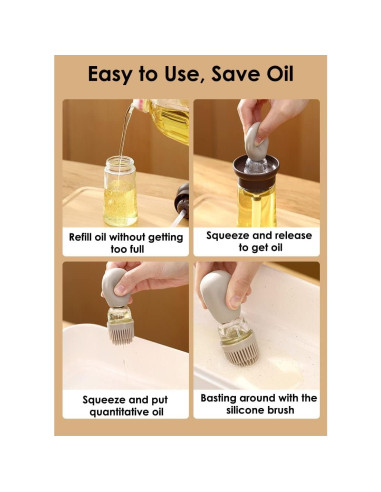 Easy to Use, Save Oil

Refill oil without getting too full

Squeeze and release to get oil

Squeeze and put quantitative oil

Basting around with the silicone brush