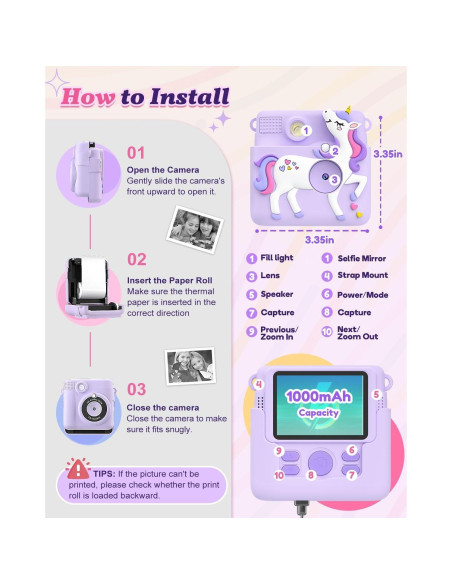 How to Install

01
Open the Camera
Gently slide the camera's front upward to open it.

02
Insert the Paper Roll
Make sure the thermal paper is inserted in the correct direction

03
Close the camera
Close the camera to make sure it fits snugly.

TIPS: If the picture can't be printed, please check whether the print roll is loaded backward.

1
2
3
3.35in
3.35in

1 Fill light
1 Selfie Mirror
3 Lens
4 Strap Mount
5 Speaker
6 Power/Mode
7 Capture
8 Capture
9 Previous/ Zoom In
10 Next/ Zoom Out

4
5
1000mAh
Capacity
9
6
10
8
7