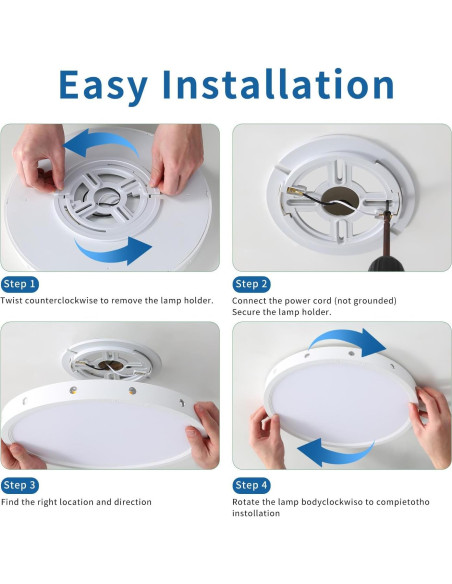 Easy Installation

Step 1
Twist counterclockwise to remove the lamp holder.

Step 2
Connect the power cord (not grounded)
Secure the lamp holder.

Step 3
Find the right location and direction

Step 4
Rotate the lamp bodyclockwiso to compietotho instollation