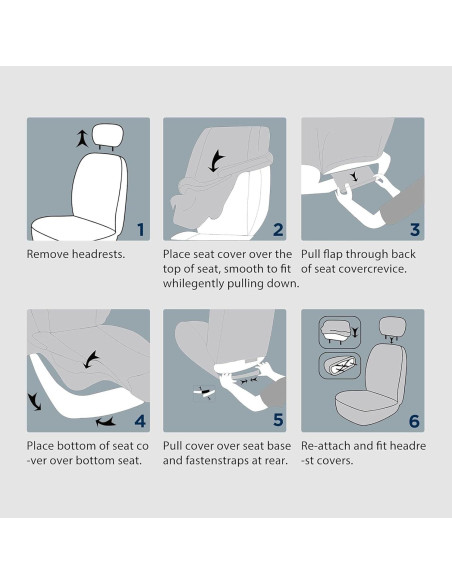 1

Remove headrests.

2

Place seat cover over the top of seat, smooth to fit whilegently pulling down.

3

Pull flap through back of seat covercrevice.

4

Place bottom of seat co -ver over bottom seat.

5

Pull cover over seat base and fastenstraps at rear.

6

Re-attach and fit headre -st covers.