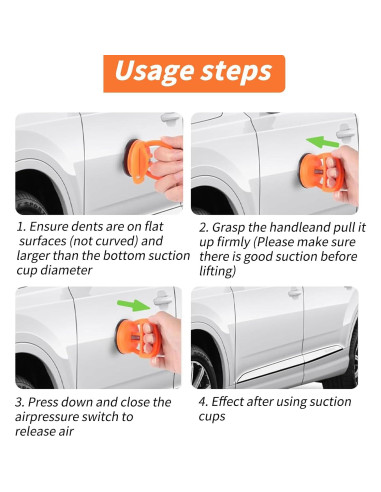 Usage steps

1. Ensure dents are on flat surfaces (not curved) and larger than the bottom suction cup diameter

2. Grasp the handleand pull it up firmly (Please make sure there is good suction before lifting)

3. Press down and close the airpressure switch to release air

4. Effect after using suction cups