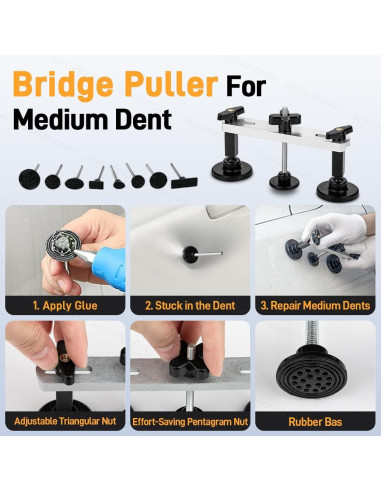 Bridge Puller For Medium Dent

1. Apply Glue

2. Stuck in the Dent

3. Repair Medium Dents

Adjustable Triangular Nut

Effort-Saving Pentagram Nut

Rubber Bas