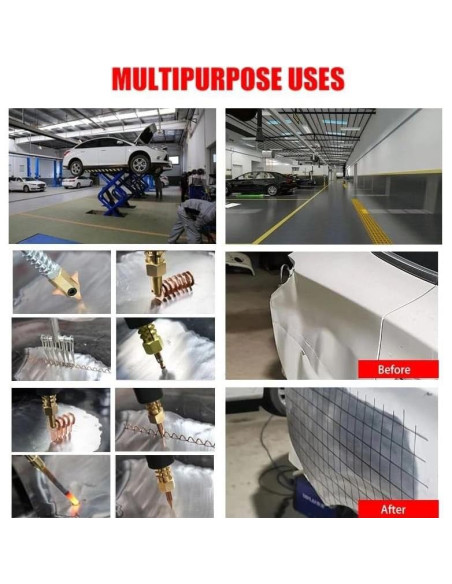 MULTIPURPOSE USES

Before

After