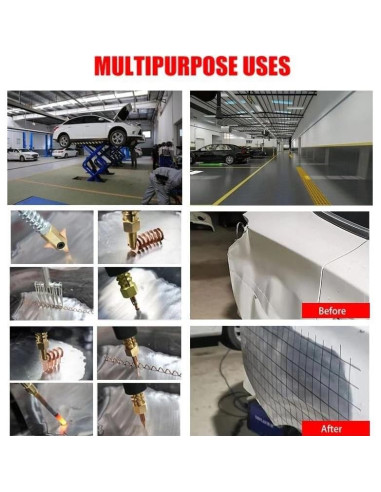 MULTIPURPOSE USES

Before

After