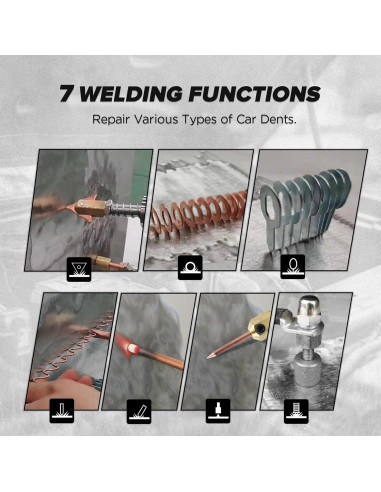 7 WELDING FUNCTIONS

Repair Various Types of Car Dents.