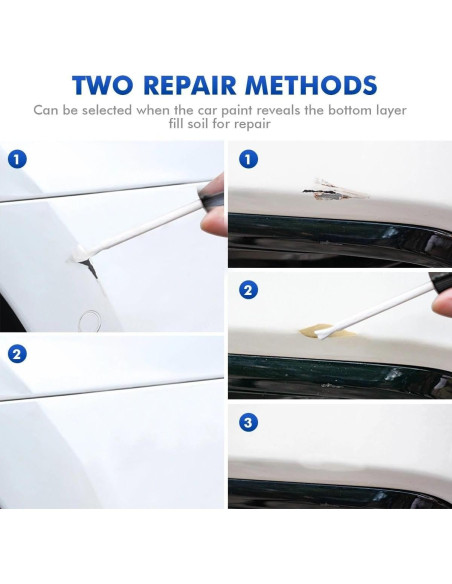 TWO REPAIR METHODS

Can be selected when the car paint reveals the bottom layer fill soil for repair

1

2

1

2

3