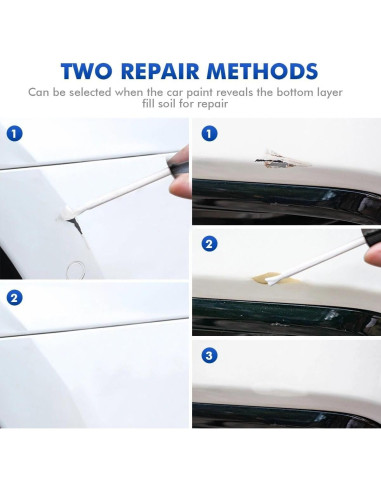 TWO REPAIR METHODS

Can be selected when the car paint reveals the bottom layer fill soil for repair

1

2

1

2

3