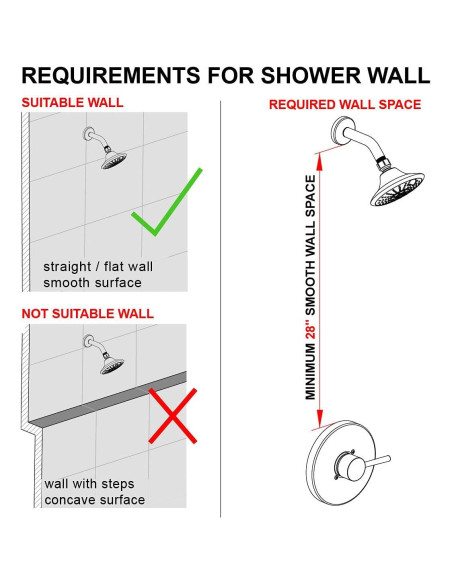 REQUIREMENTS FOR SHOWER WALL

SUITABLE WALL

straight / flat wall
smooth surface

NOT SUITABLE WALL

wall with steps
concave surface

REQUIRED WALL SPACE

MINIMUM 28" SMOOTH WALL SPACE