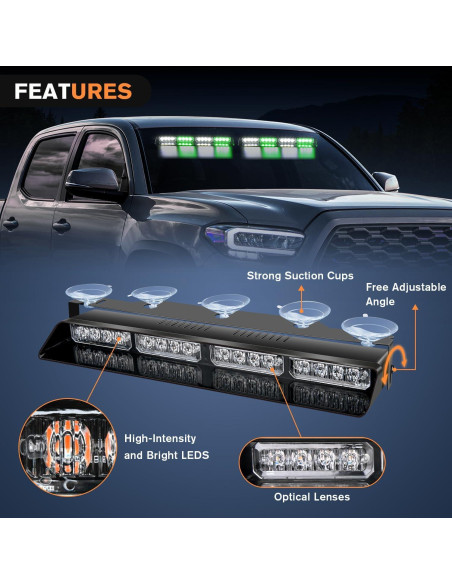 FEATURES

Strong Suction Cups

Free Adjustable Angle

High-Intensity and Bright LEDS

Optical Lenses