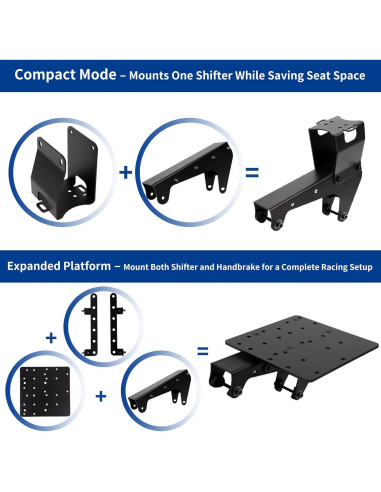 Compact Mode – Mounts One Shifter While Saving Seat Space

+

=

Expanded Platform – Mount Both Shifter and Handbrake for a Complete Racing Setup

+

+

=