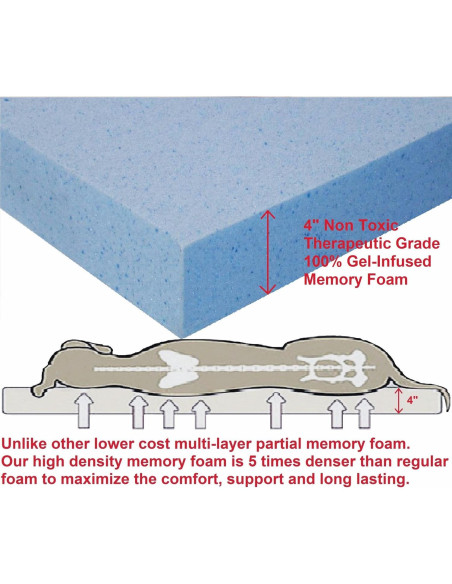 4" Non Toxic Therapeutic Grade 100% Gel-Infused Memory Foam

4"

Unlike other lower cost multi-layer partial memory foam. Our high density memory foam is 5 times denser than regular foam to maximize the comfort, support and long lasting.