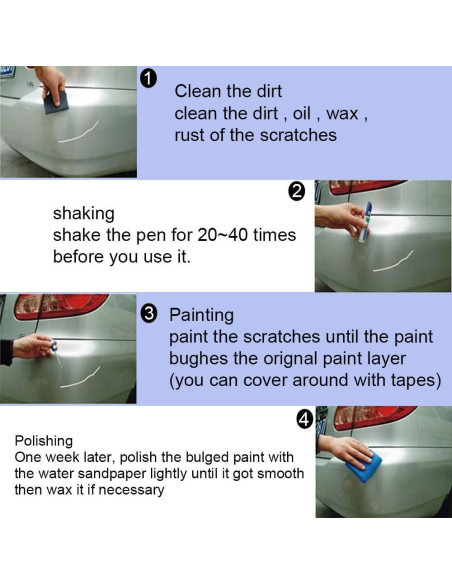 1 Clean the dirt
clean the dirt , oil , wax , rust of the scratches

2
shaking
shake the pen for 20~40 times before you use it.

3 Painting
paint the scratches until the paint bughes the orignal paint layer (you can cover around with tapes)

4
Polishing
One week later, polish the bulged paint with the water sandpaper lightly until it got smooth then wax it if necessary