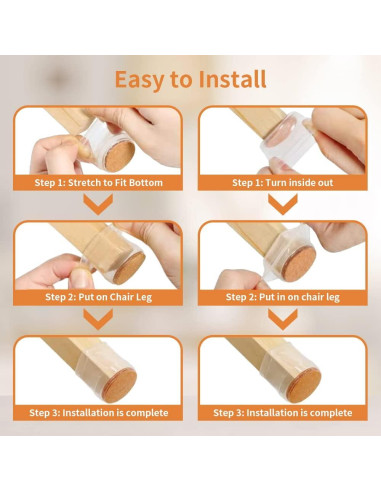 Easy to Install

Step 1: Stretch to Fit Bottom

Step 2: Put on Chair Leg

Step 3: Installation is complete

Step 1: Turn inside out

Step 2: Put in on chair leg

Step 3: Installation is complete