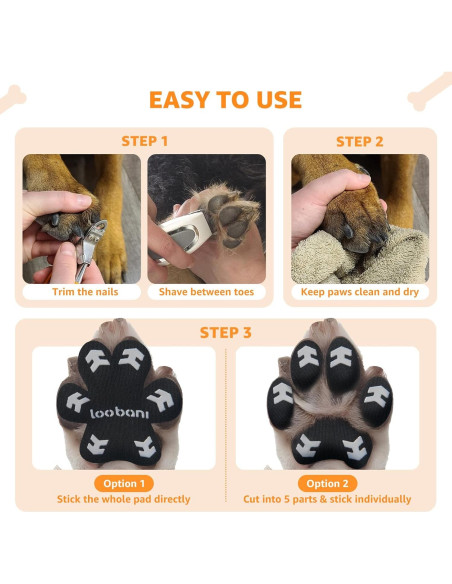 EASY TO USE

STEP 1

Trim the nails

Shave between toes

STEP 2

Keep paws clean and dry

STEP 3

loobani

Option 1
Stick the whole pad directly

Option 2
Cut into 5 parts & stick individually