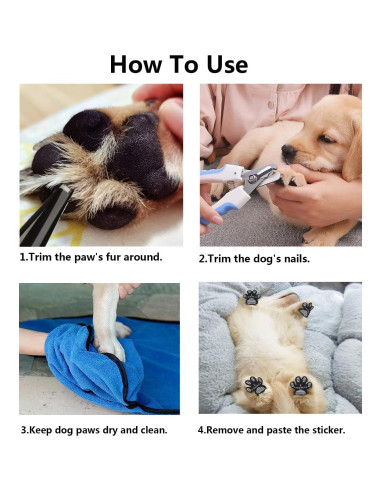 How To Use

1.Trim the paw's fur around.

2.Trim the dog's nails.

3.Keep dog paws dry and clean.

4.Remove and paste the sticker.