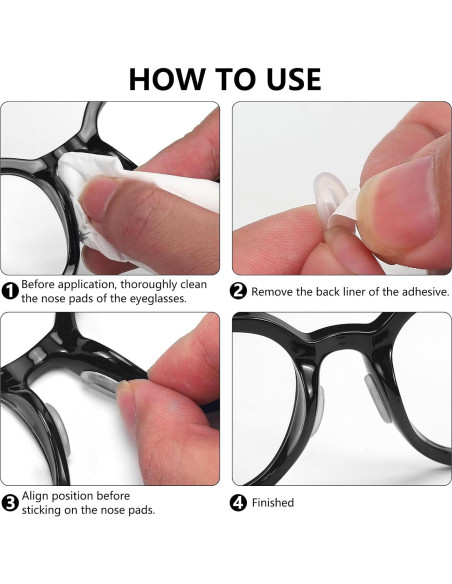 HOW TO USE

1 Before application, thoroughly clean the nose pads of the eyeglasses.

2 Remove the back liner of the adhesive.

3 Align position before sticking on the nose pads.

4 Finished