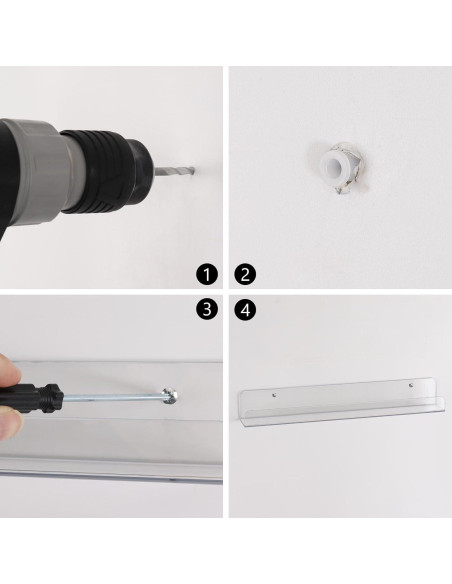 1
2
3
4