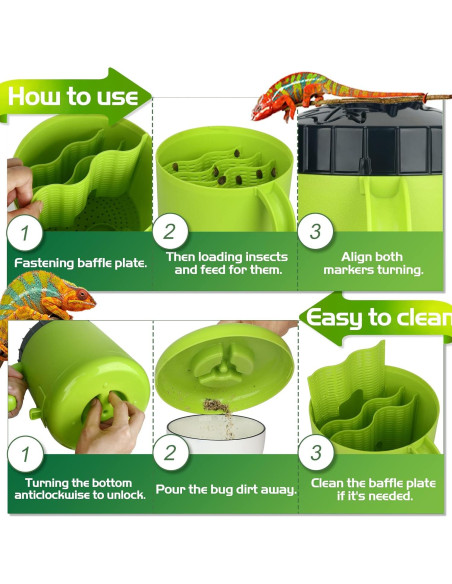 How to use

1
Fastening baffle plate.

2
Then loading insects and feed for them.

3
Align both markers turning.

Easy to clean

1
Turning the bottom anticlockwise to unlock.

2
Pour the bug dirt away.

3
Clean the baffle plate if it's needed.