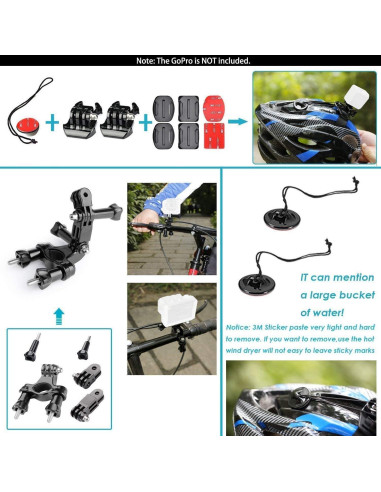 Note: The GoPro is NOT included.

IT can mention a large bucket of water!

Notice: 3M Sticker paste very tight and hard to remove. If you want to remove,use the hot wind dryer will not easy to leave sticky marks