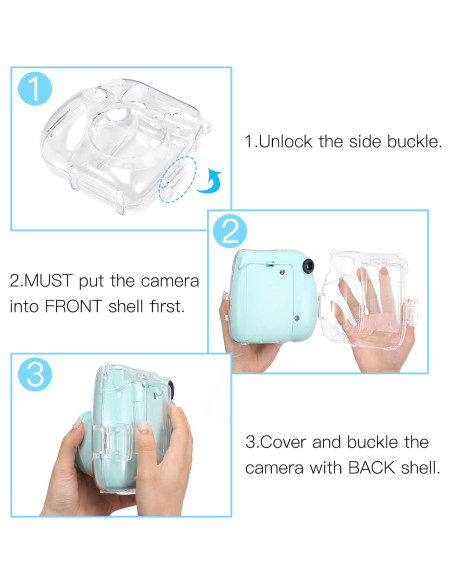 1

1.Unlock the side buckle.

2

2.MUST put the camera into FRONT shell first.

3

3.Cover and buckle the camera with BACK shell.