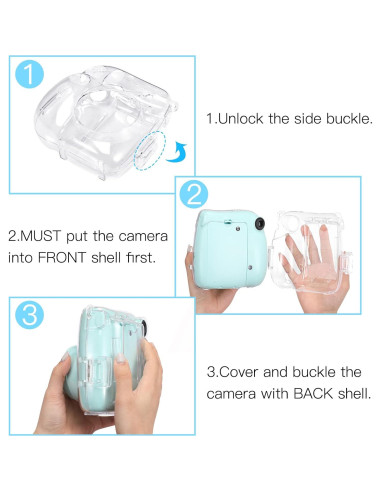 1

1.Unlock the side buckle.

2

2.MUST put the camera into FRONT shell first.

3

3.Cover and buckle the camera with BACK shell.