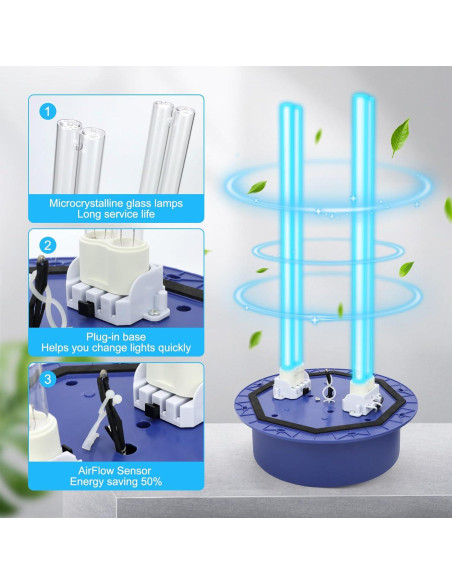 1
Microcrystalline glass lamps
Long service life

2
Plug-in base
Helps you change lights quickly

3
AirFlow Sensor
Energy saving 50%