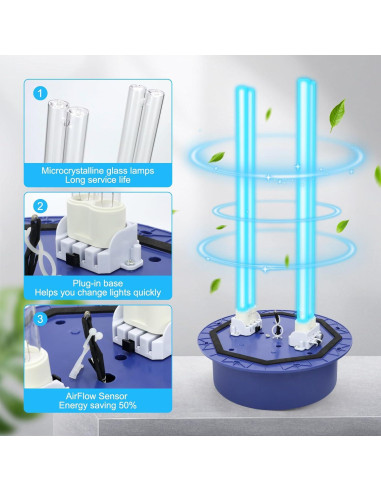 1

Microcrystalline glass lamps
Long service life

2

Plug-in base
Helps you change lights quickly

3

AirFlow Sensor
Energy saving 50%