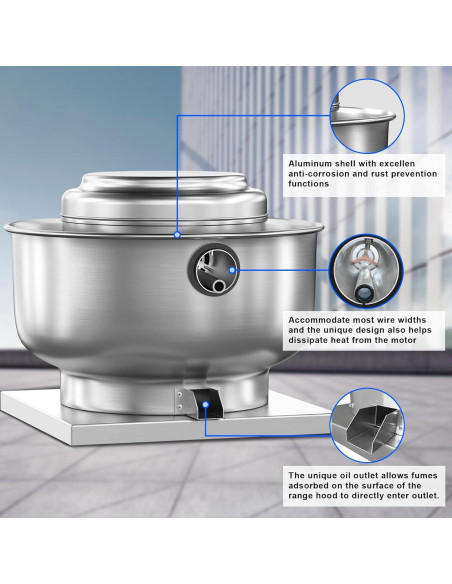 Aluminum shell with excellen anti-corrosion and rust prevention functions

Accommodate most wire widths and the unique design also helps dissipate heat from the motor

The unique oil outlet allows fumes adsorbed on the surface of the range hood to directly enter outlet.