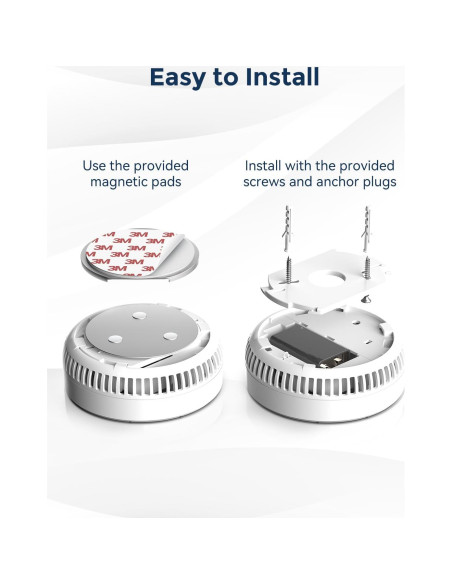 Easy to Install

Use the provided magnetic pads

Install with the provided screws and anchor plugs

3M 3M 3M 3M 3M 3M 3M 3M 3M 3M 3M