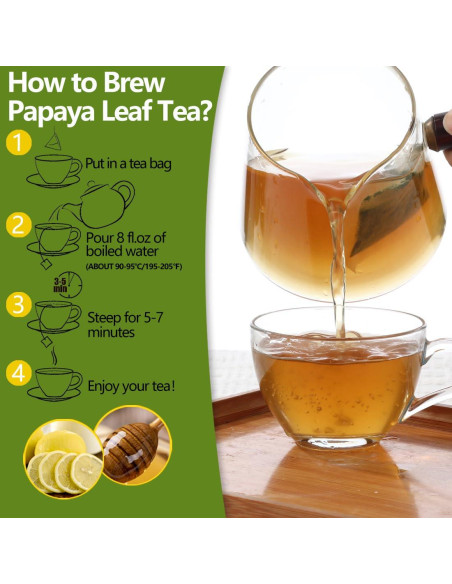 How to Brew Papaya Leaf Tea?

1

Put in a tea bag

2

Pour 8 fl.oz of boiled water

(ABOUT 90-95°C/195-205°F)

3-5 min

3

Steep for 5-7 minutes

4

Enjoy your tea!