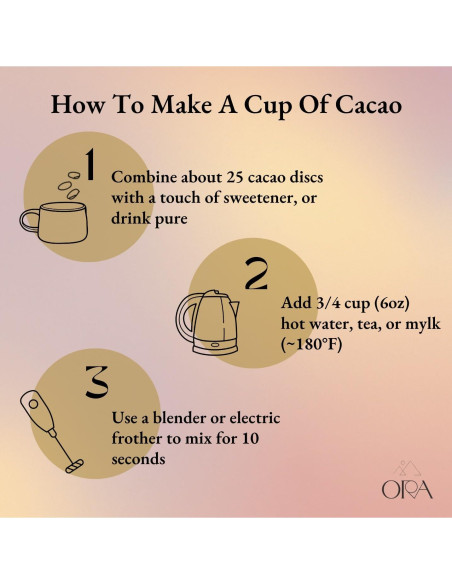 How To Make A Cup Of Cacao

1

Combine about 25 cacao discs with a touch of sweetener, or drink pure

2

Add 3/4 cup (6oz) hot water, tea, or mylk (~180°F)

3

Use a blender or electric frother to mix for 10 seconds

ORA