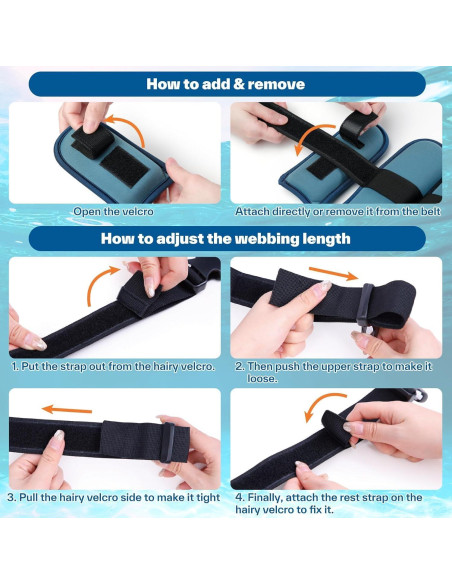 How to add & remove

Open the velcro

Attach directly or remove it from the belt

How to adjust the webbing length

1. Put the strap out from the hairy velcro.

2. Then push the upper strap to make it loose.

3. Pull the hairy velcro side to make it tight

4. Finally, attach the rest strap on the hairy velcro to fix it.