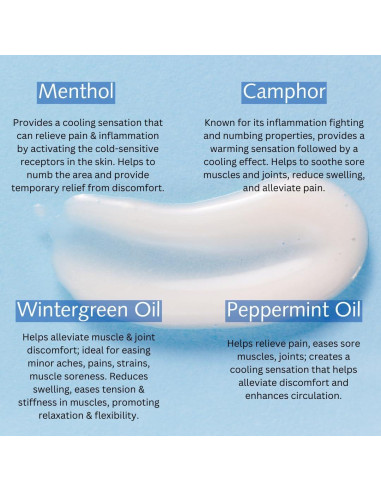 Menthol

Provides a cooling sensation that can relieve pain & inflammation by activating the cold-sensitive receptors in the skin. Helps to numb the area and provide temporary relief from discomfort.

Camphor

Known for its inflammation fighting and numbing properties, provides a warming sensation followed by a cooling effect. Helps to soothe sore muscles and joints, reduce swelling, and alleviate pain.

Wintergreen Oil

Helps alleviate muscle & joint discomfort; ideal for easing minor aches, pains, strains, muscle soreness. Reduces swelling, eases tension & stiffness in muscles, promoting relaxation & flexibility.

Peppermint Oil

Helps relieve pain, eases sore muscles, joints; creates a cooling sensation that helps alleviate discomfort and enhances circulation.