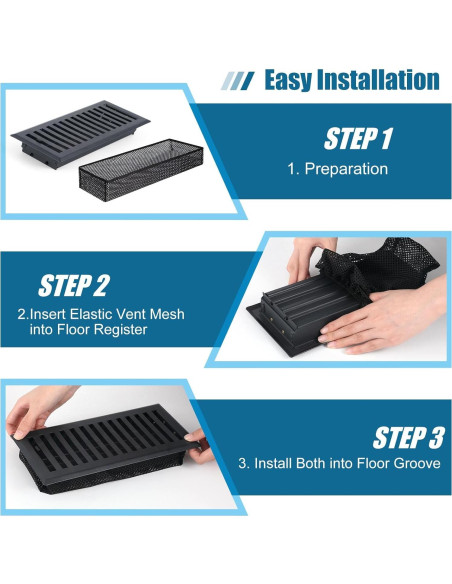 Easy Installation

STEP 1
1. Preparation

STEP 2
2.Insert Elastic Vent Mesh into Floor Register

STEP 3
3. Install Both into Floor Groove