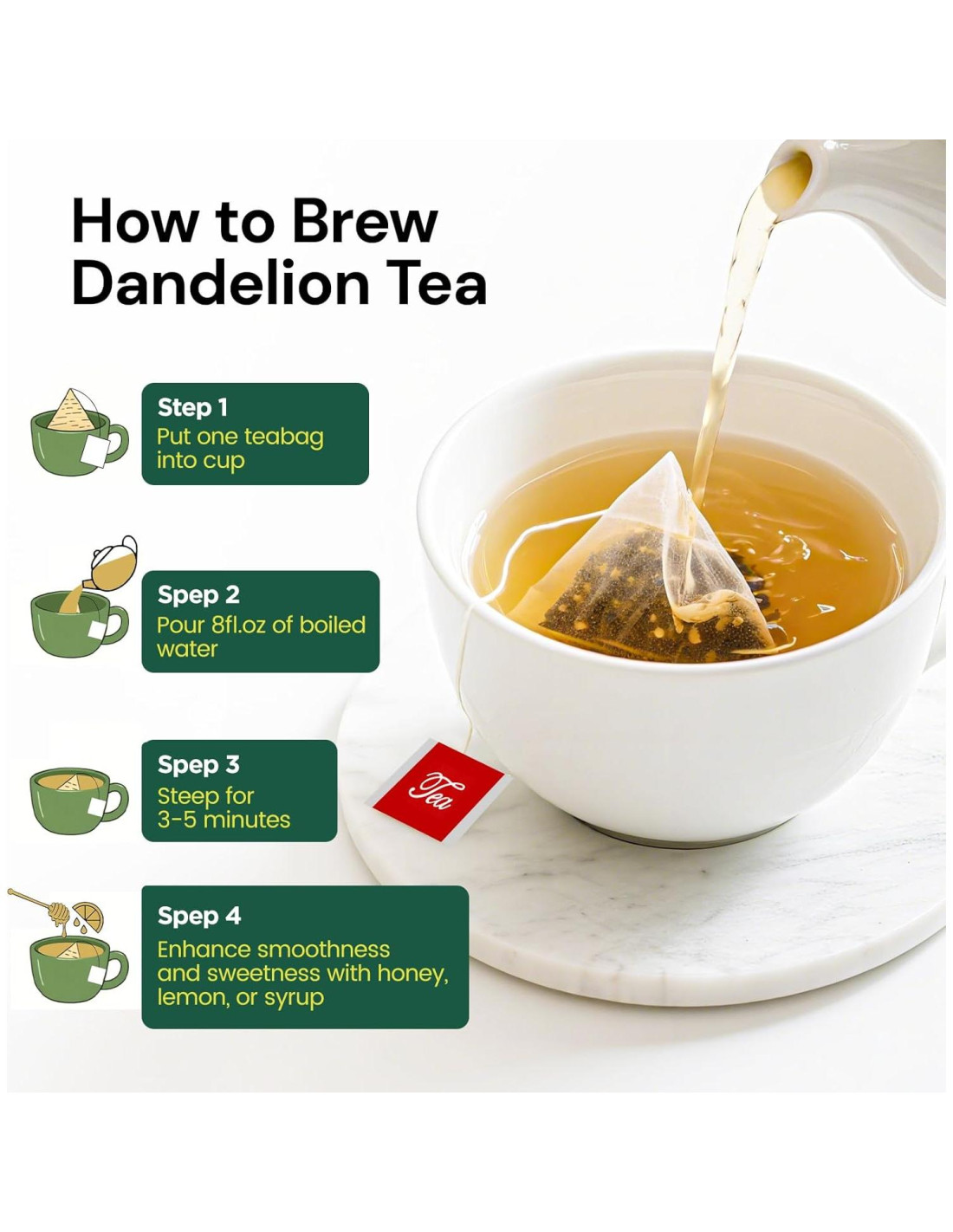 How to Brew Dandelion Tea

Step 1
Put one teabag into cup

Spep 2
Pour 8fl.oz of boiled water

Spep 3
Steep for 3-5 minutes

Spep 4
Enhance smoothness and sweetness with honey, lemon, or syrup

Tea