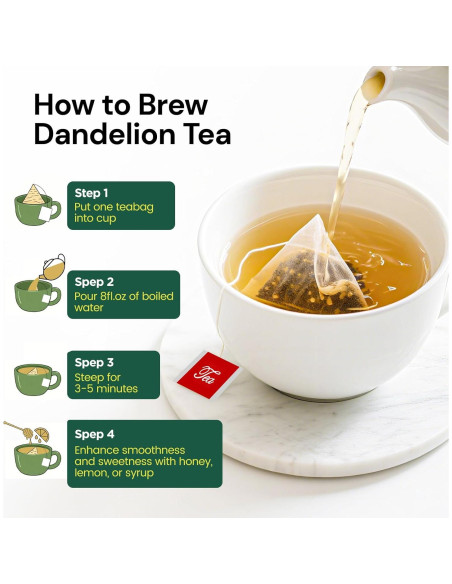 How to Brew Dandelion Tea

Step 1
Put one teabag into cup

Spep 2
Pour 8fl.oz of boiled water

Spep 3
Steep for 3-5 minutes

Spep 4
Enhance smoothness and sweetness with honey, lemon, or syrup

Tea