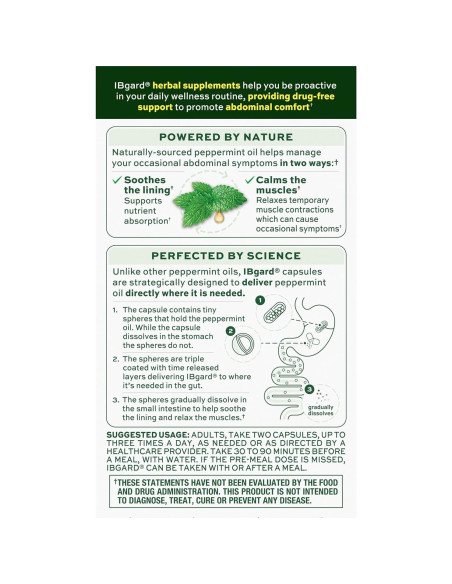 IBgard® herbal supplements help you be proactive in your daily wellness routine, providing drug-free support to promote abdominal comfort†

POWERED BY NATURE

Naturally-sourced peppermint oil helps manage your occasional abdominal symptoms in two ways:†

✓ Soothes the lining† Supports nutrient absorption†

✓ Calms the muscles† Relaxes temporary muscle contractions which can cause occasional symptoms†

PERFECTED BY SCIENCE

Unlike other peppermint oils, IBgard® capsules are strategically designed to deliver peppermint oil directly where it is needed.

1. The capsule contains tiny spheres that hold the peppermint oil. While the capsule dissolves in the stomach the spheres do not.

2. The spheres are triple coated with time released layers delivering IBgard® to where it's needed in the gut.

3. The spheres gradually dissolve in the small intestine to help soothe the lining and relax the muscles.†

1

2

3

gradually dissolves

SUGGESTED USAGE: ADULTS, TAKE TWO CAPSULES, UP TO THREE TIMES A DAY, AS NEEDED OR AS DIRECTED BY A HEALTHCARE PROVIDER. TAKE 30 TO 90 MINUTES BEFORE A MEAL, WITH WATER. IF THE PRE-MEAL DOSE IS MISSED, IBGARD® CAN BE TAKEN WITH OR AFTER A MEAL.

†THESE STATEMENTS HAVE NOT BEEN EVALUATED BY THE FOOD AND DRUG ADMINISTRATION. THIS PRODUCT IS NOT INTENDED TO DIAGNOSE, TREAT, CURE OR PREVENT ANY DISEASE.