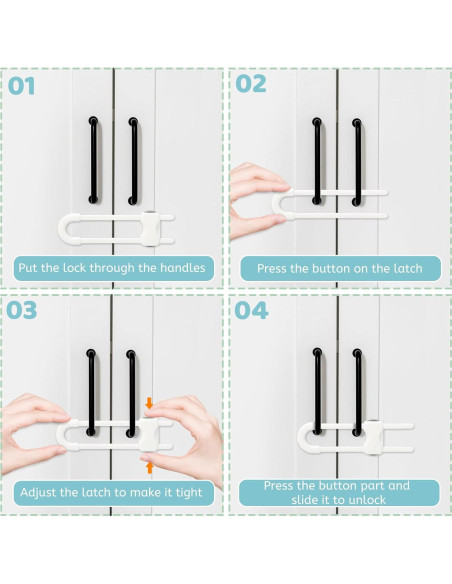 01

Put the lock through the handles

02

Press the button on the latch

03

Adjust the latch to make it tight

04

Press the button part and slide it to unlock