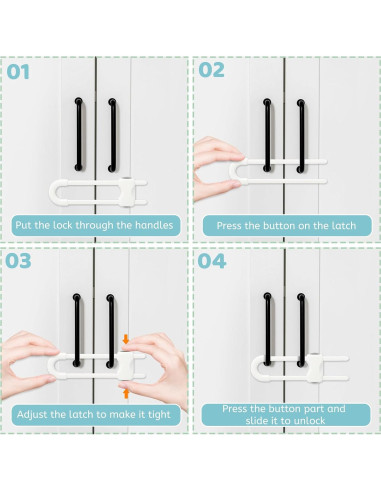 01

Put the lock through the handles

02

Press the button on the latch

03

Adjust the latch to make it tight

04

Press the button part and slide it to unlock