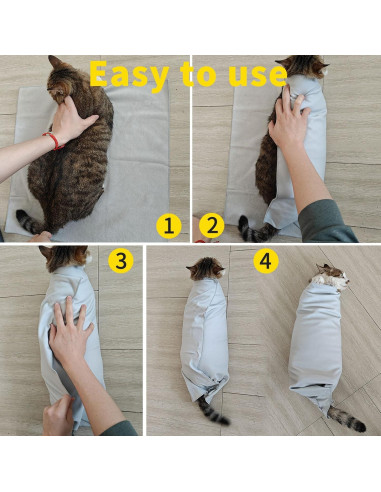 Easy to use

1

2

3

4